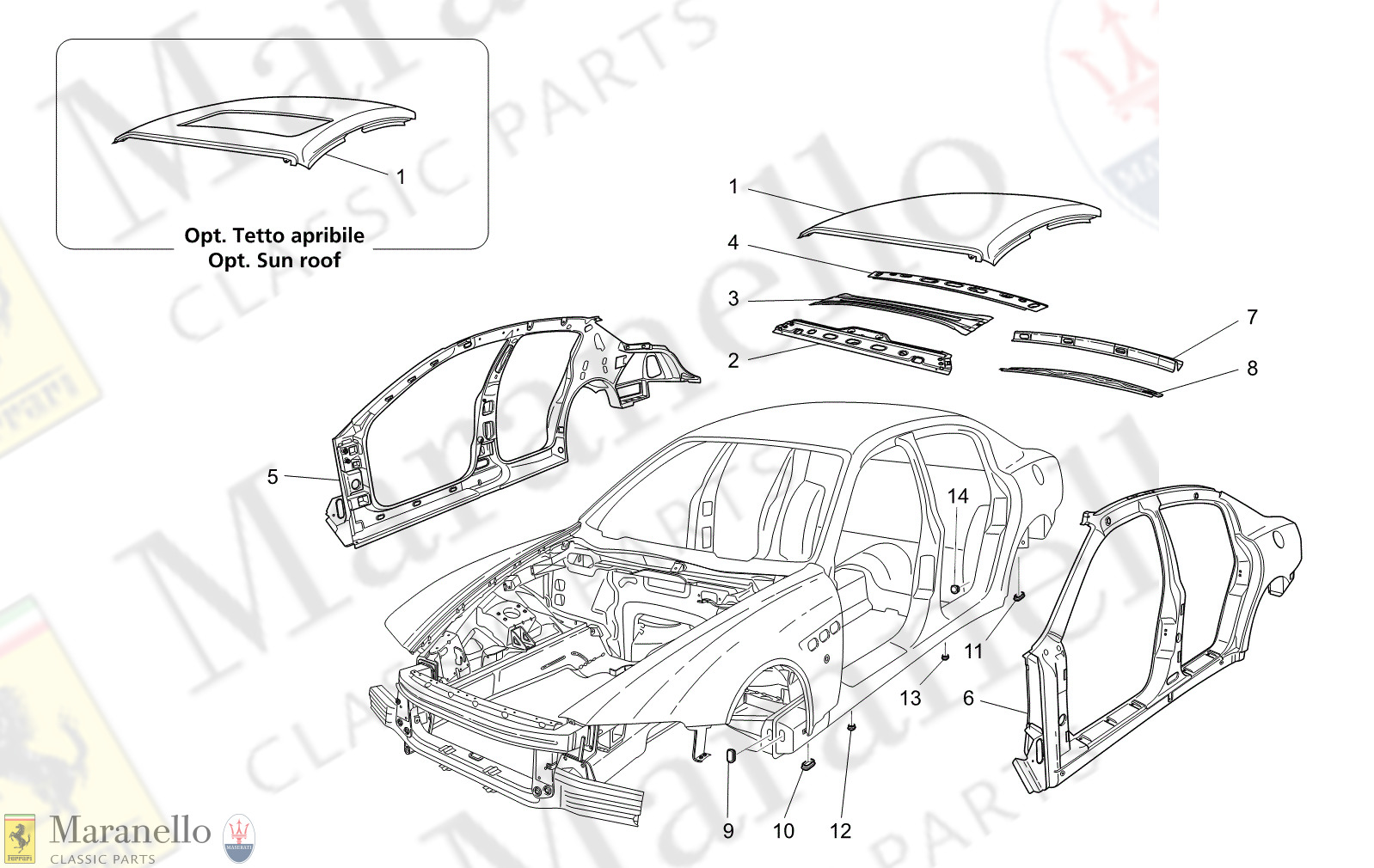 1
Opt. Tetto apribile
Opt. Sun roof

1
4
3
2
7
8
5
14
11
13
6
9
10
12

Maranello
CLASSIC PARTS