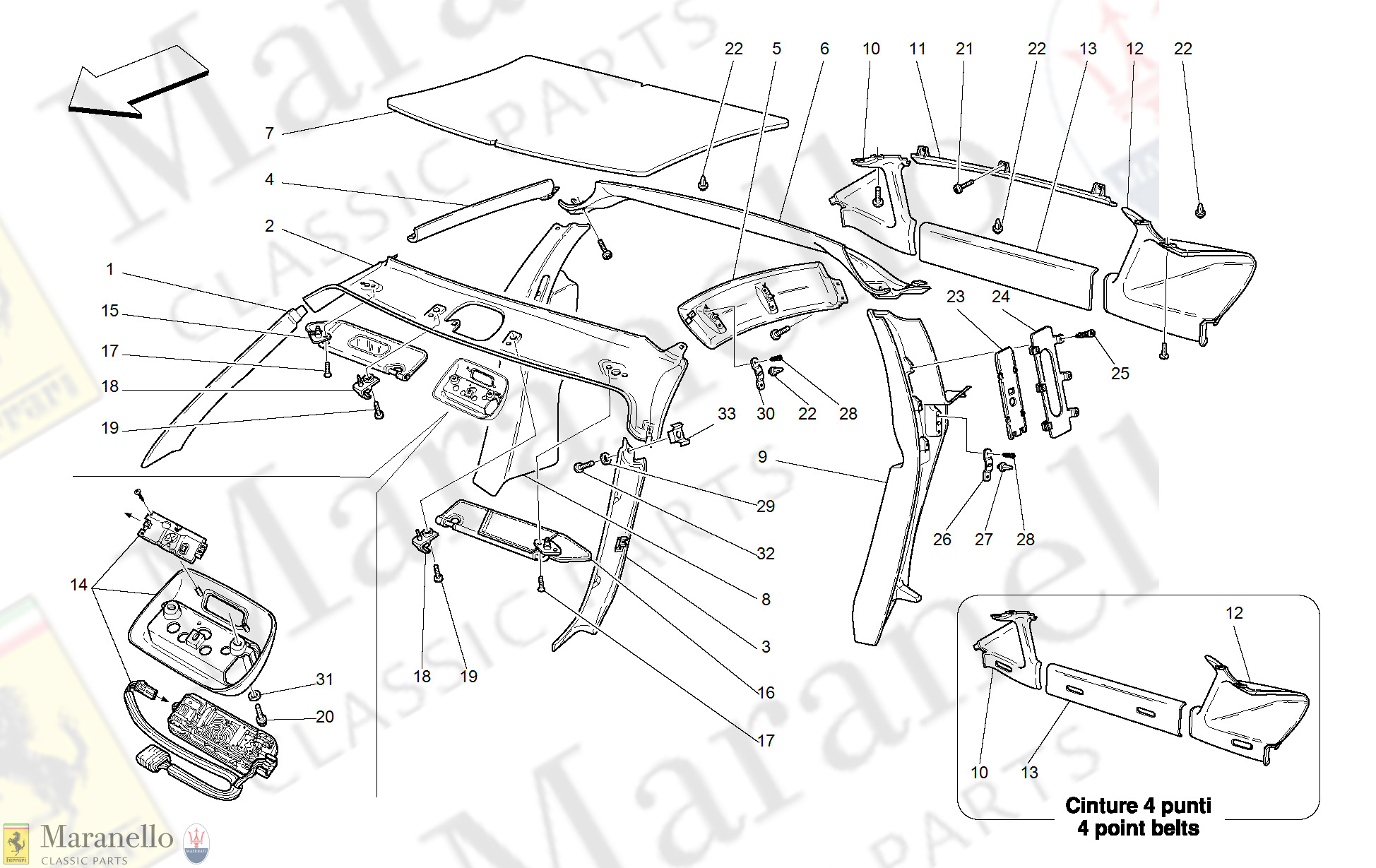 22 5 6 10 11 21 22 13 12 22

7

4

2

1

15

17

18

19

23 24

25

33 30 22 28

9

29

32

8

3

16

17

26 27 28

14

31

20

18 19

12

10 13

Cinture 4 punti
4 point belts

Maranello
CLASSIC PARTS