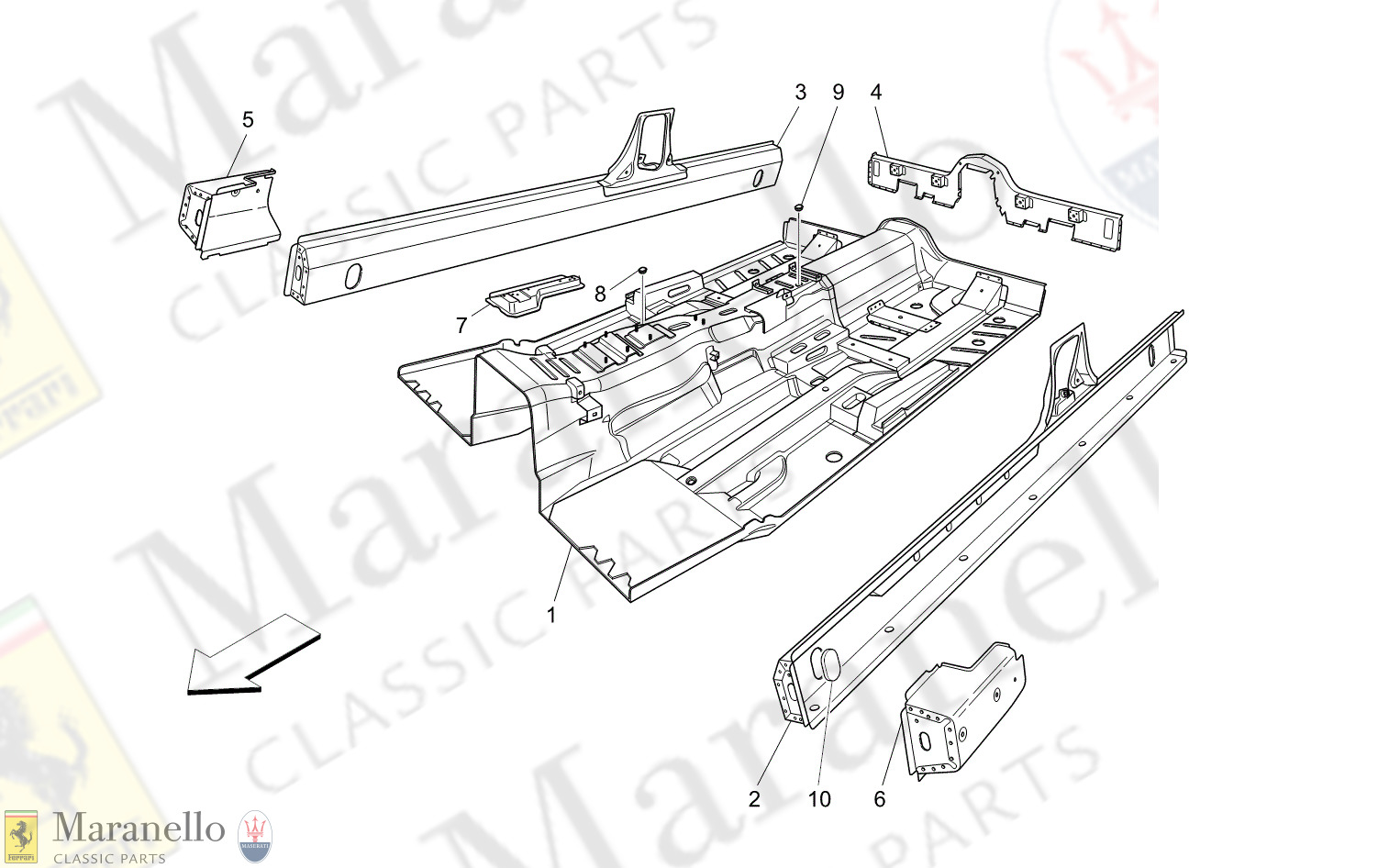 5
3
9
4
8
7
1
2
10
6
Maranello
CLASSIC PARTS
Maranello
CLASSIC PARTS
Maranello
CLASSIC PARTS
Maranello
CLASSIC PARTS