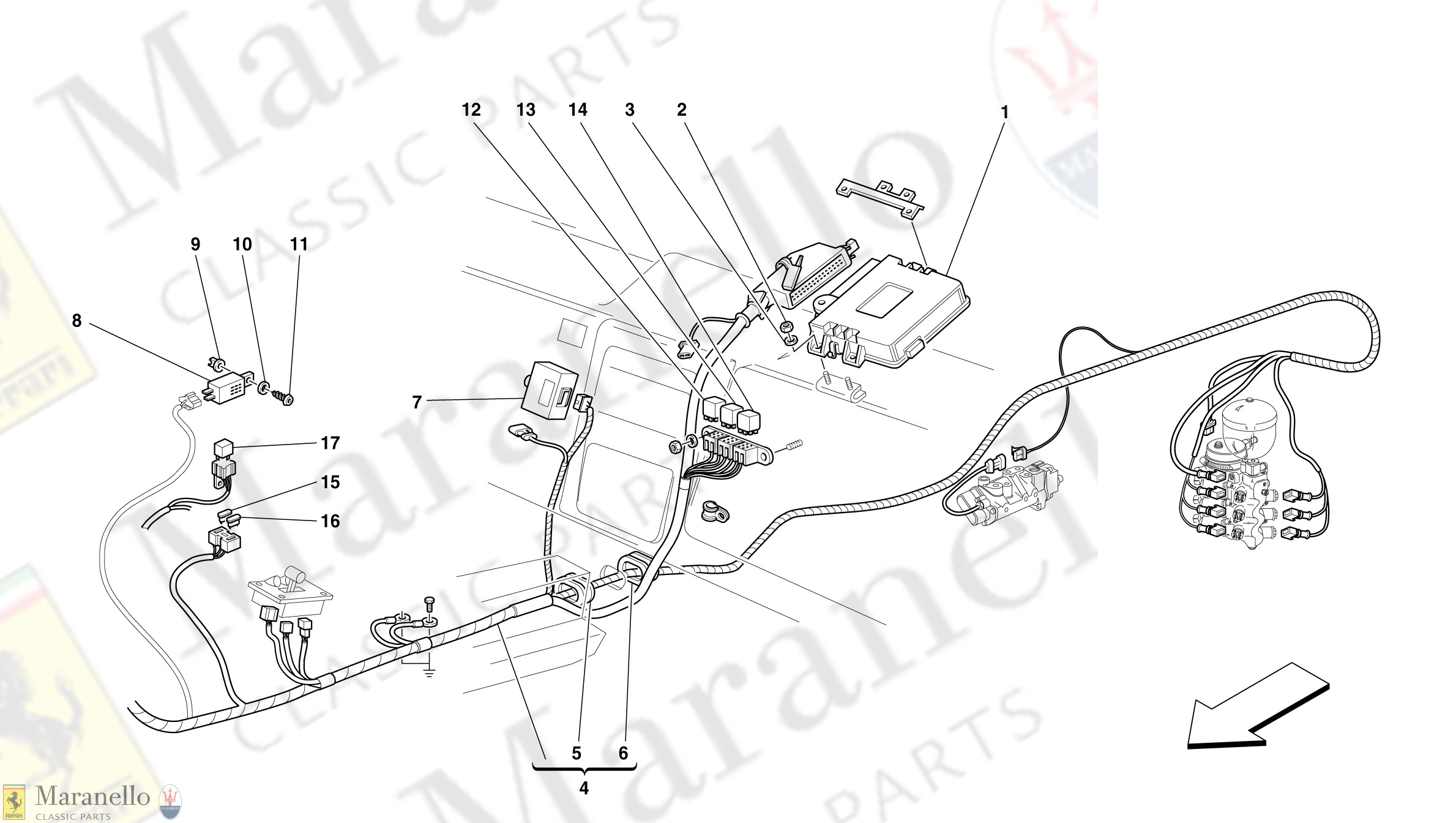 12 13 14 3 2 1

9 10 11

8

7

17

15

16

5 6

4

Maranello CLASSIC PARTS

Maranello CLASSIC PARTS