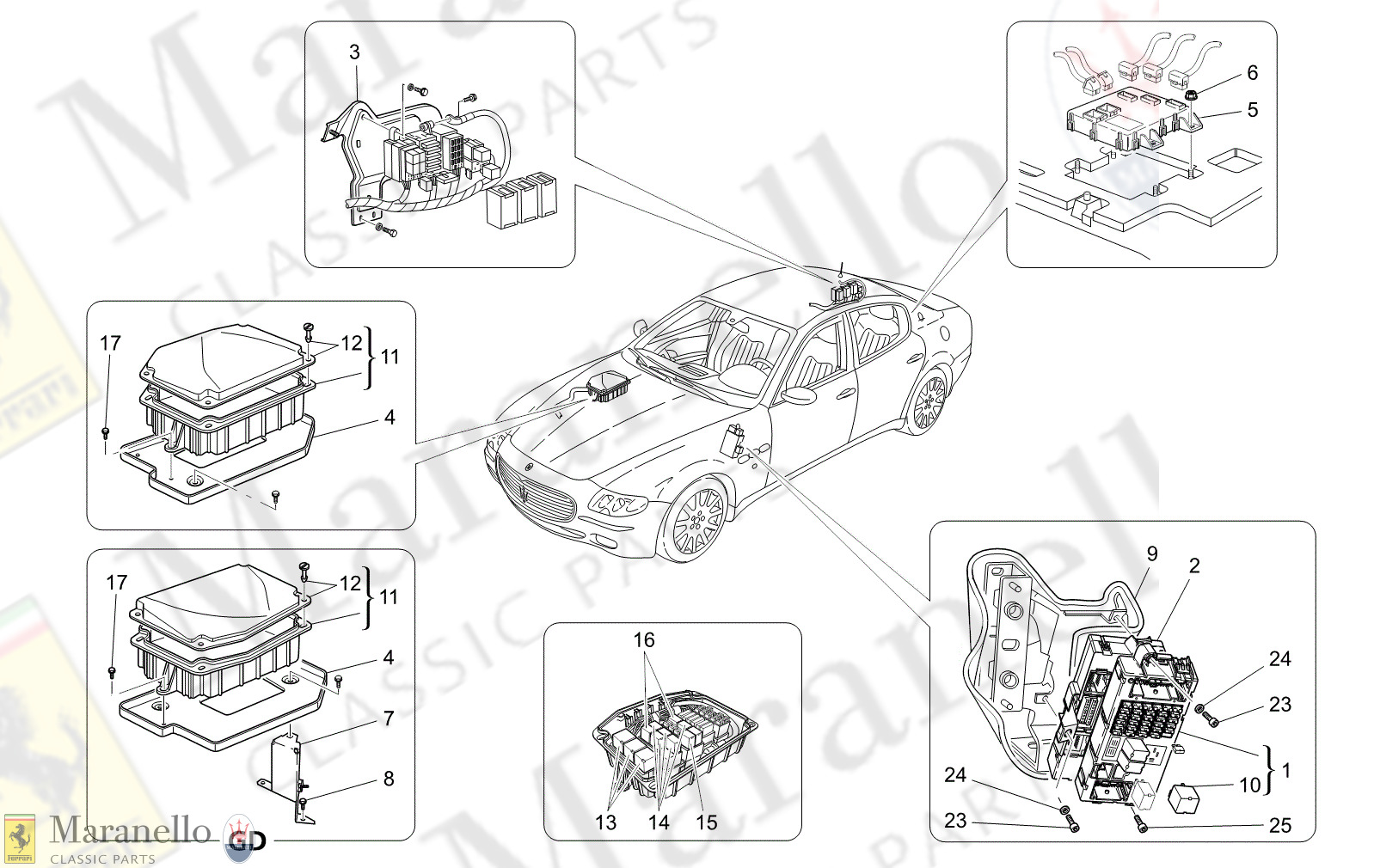 3

6
5

17
12
11
4

17
12
11
4
7
8

16
13
14
15

9
2
24
23
1
10
24
23
25

Maranello
CLASSIC PARTS