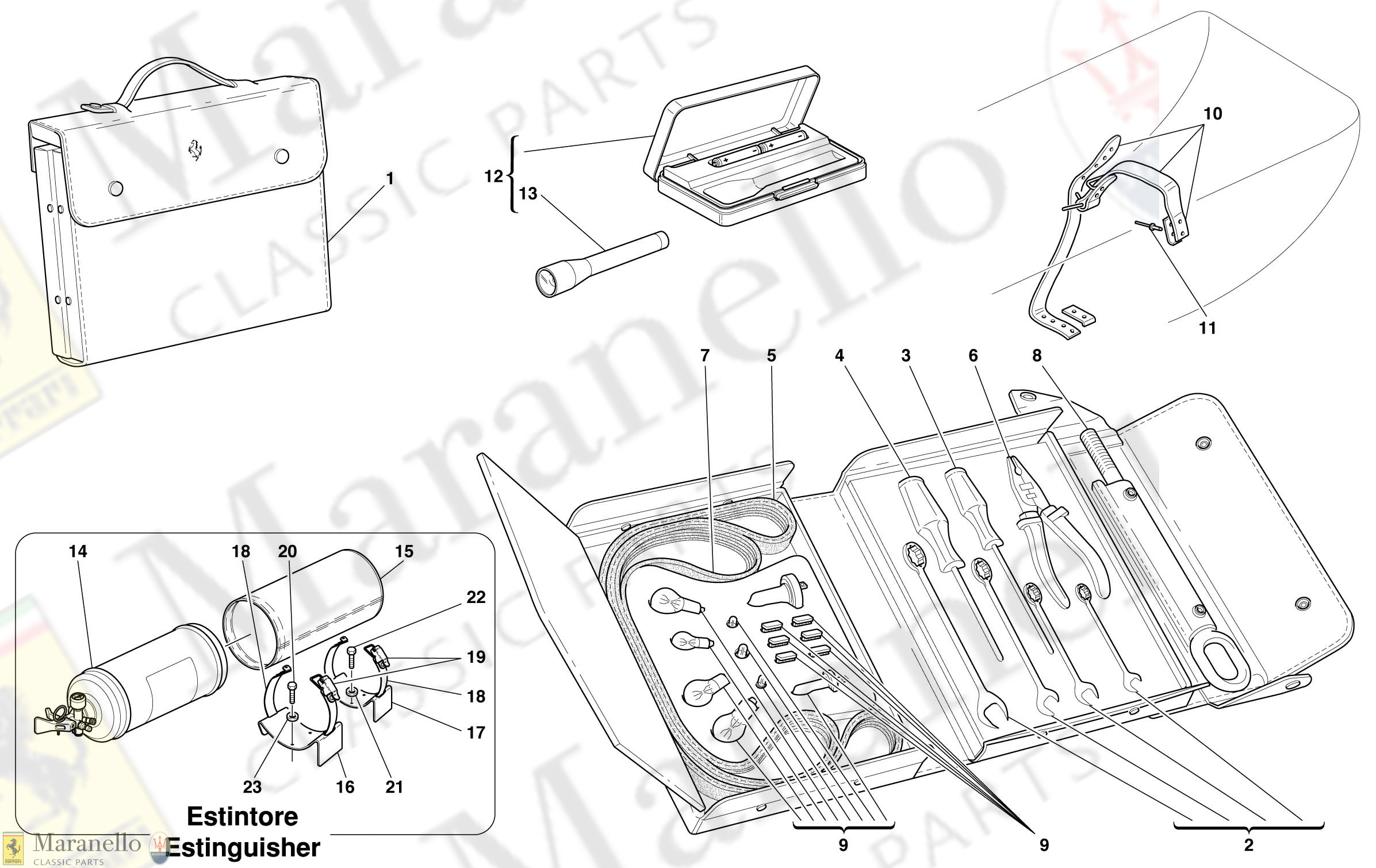 1

12
13

10

11

7 5 4 3 6 8

14 18 20 15

22

19

18

17

23 16 21

Estintore
Estinguisher

9 9 2

Maranello
CLASSIC PARTS

Maranello
CLASSIC PARTS