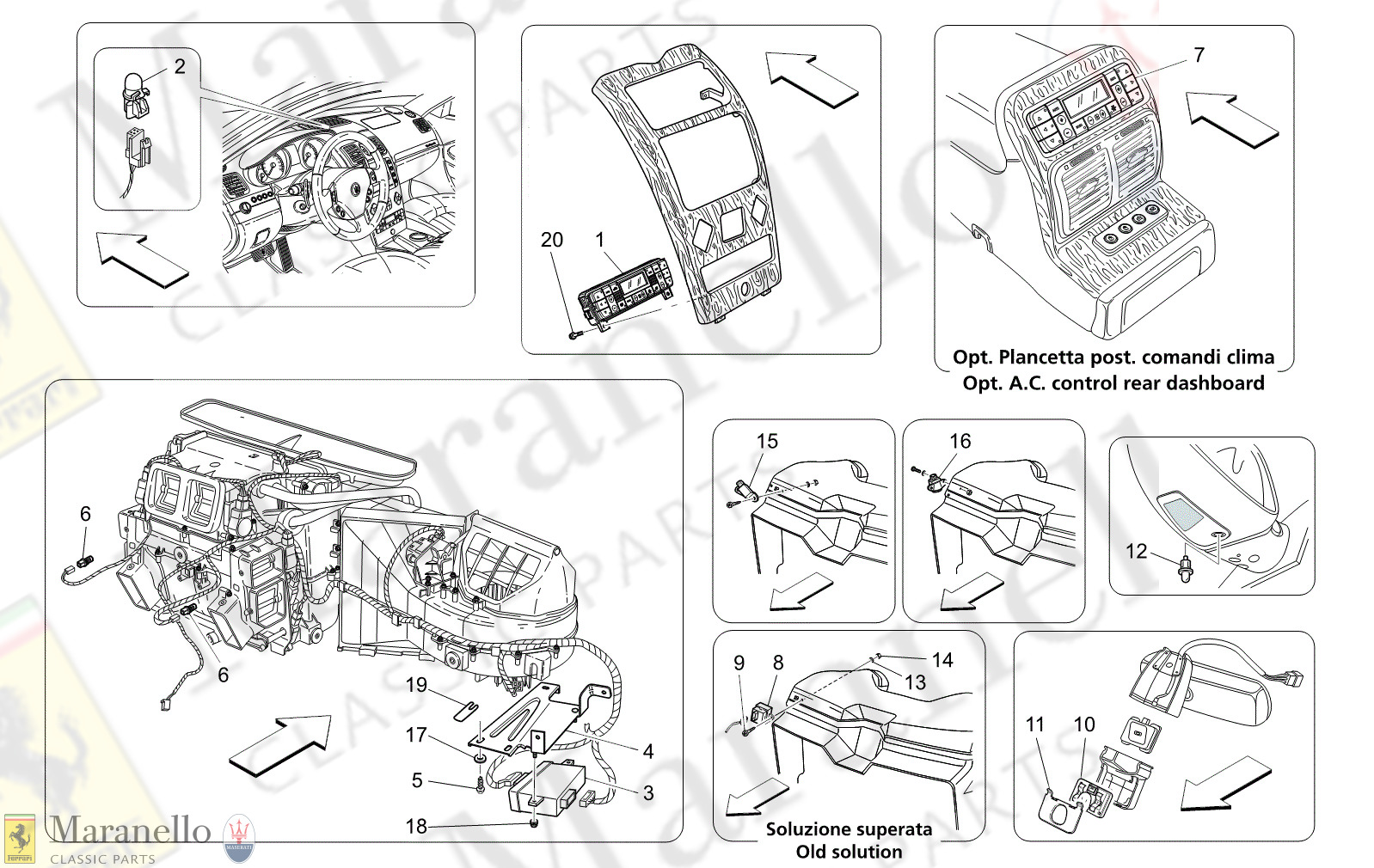 2

20
1

7

Opt. Plancetta post. comandi clima
Opt. A.C. control rear dashboard

6

6

19

17

5

18

4

3

15

16

12

9
8

14
13

Soluzione superata
Old solution

11
10

Maranello
CLASSIC PARTS