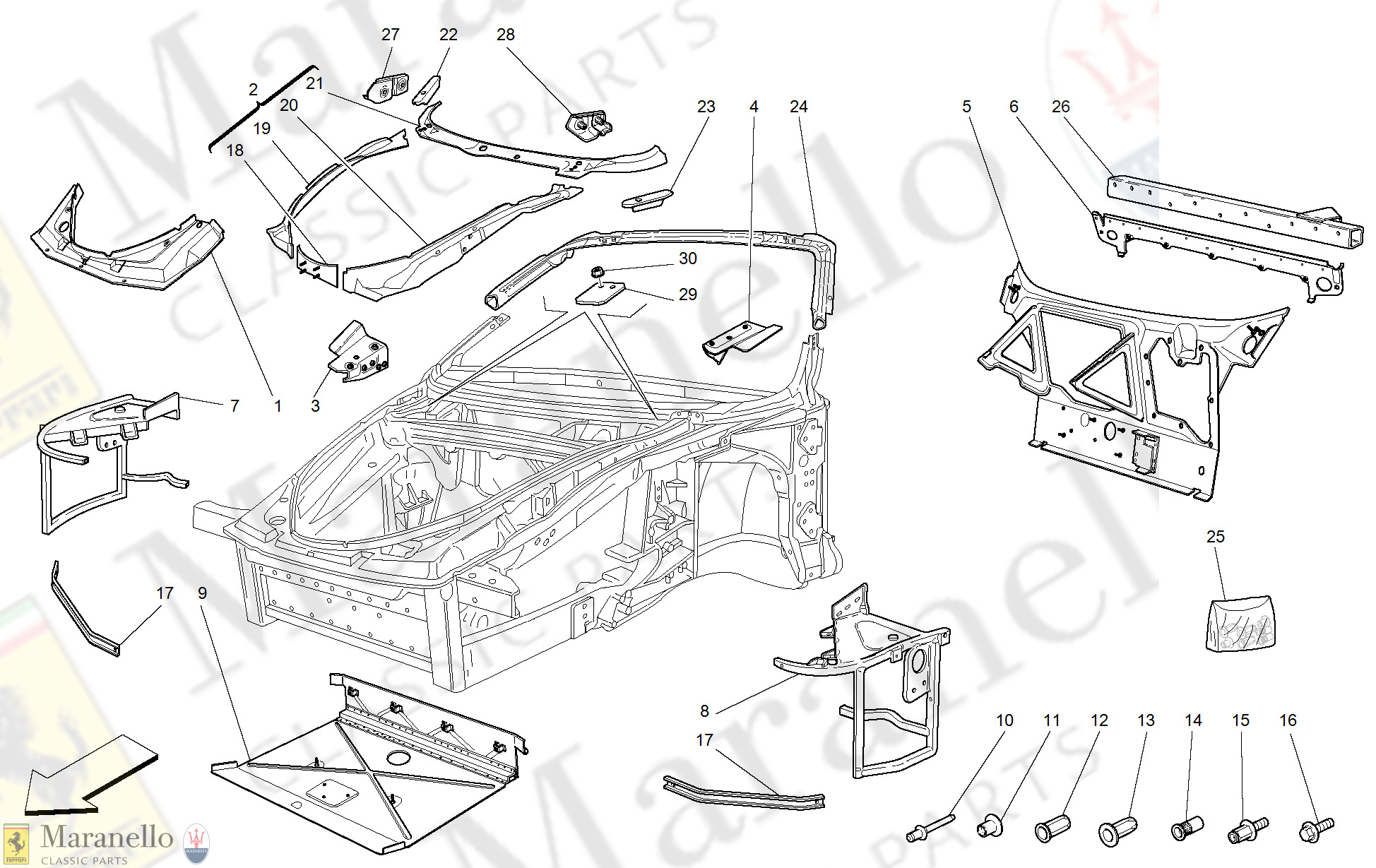 27 22 28
2 21
20
19
18
23 4 24
5 6 26
30
29
7 1 3
25
17 9
8
17
10 11 12 13 14 15 16
Maranello
CLASSIC PARTS