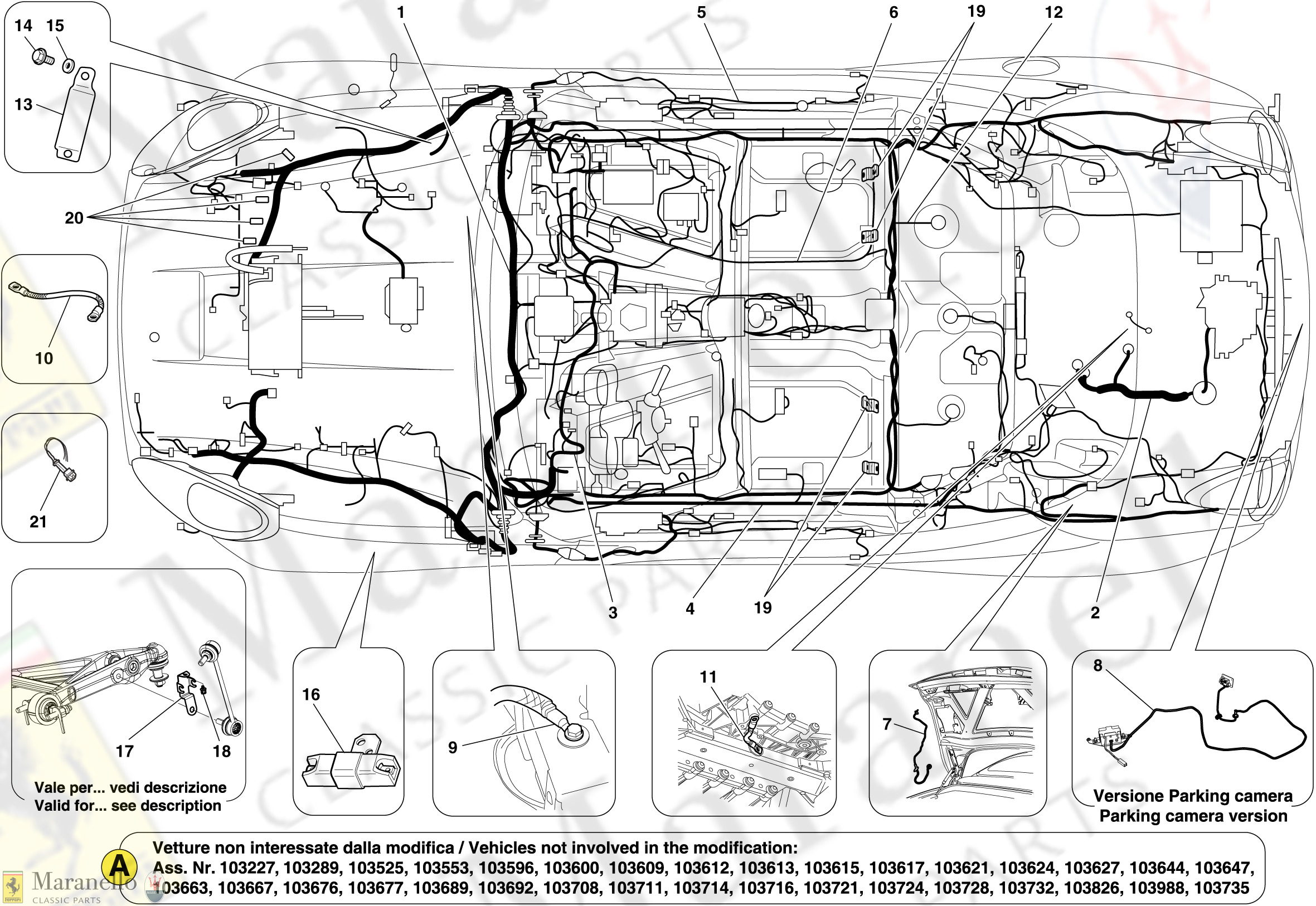 14 15
13
1
5
6
19
12
20
10
21
3
4
19
2
17
18
Vale per... vedi descrizione
Valid for... see description
16
9
11
7
8
Versione Parking camera
Parking camera version

A
Vetture non interessate dalla modifica / Vehicles not involved in the modification:
Ass. Nr. 103227, 103289, 103525, 103553, 103596, 103600, 103609, 103612, 103613, 103615, 103617, 103621, 103624, 103627, 103644, 103647, 103663, 103667, 103676, 103677, 103689, 103692, 103708, 103711, 103714, 103716, 103721, 103724, 103728, 103732, 103826, 103988, 103735

Maranello
CLASSIC PARTS