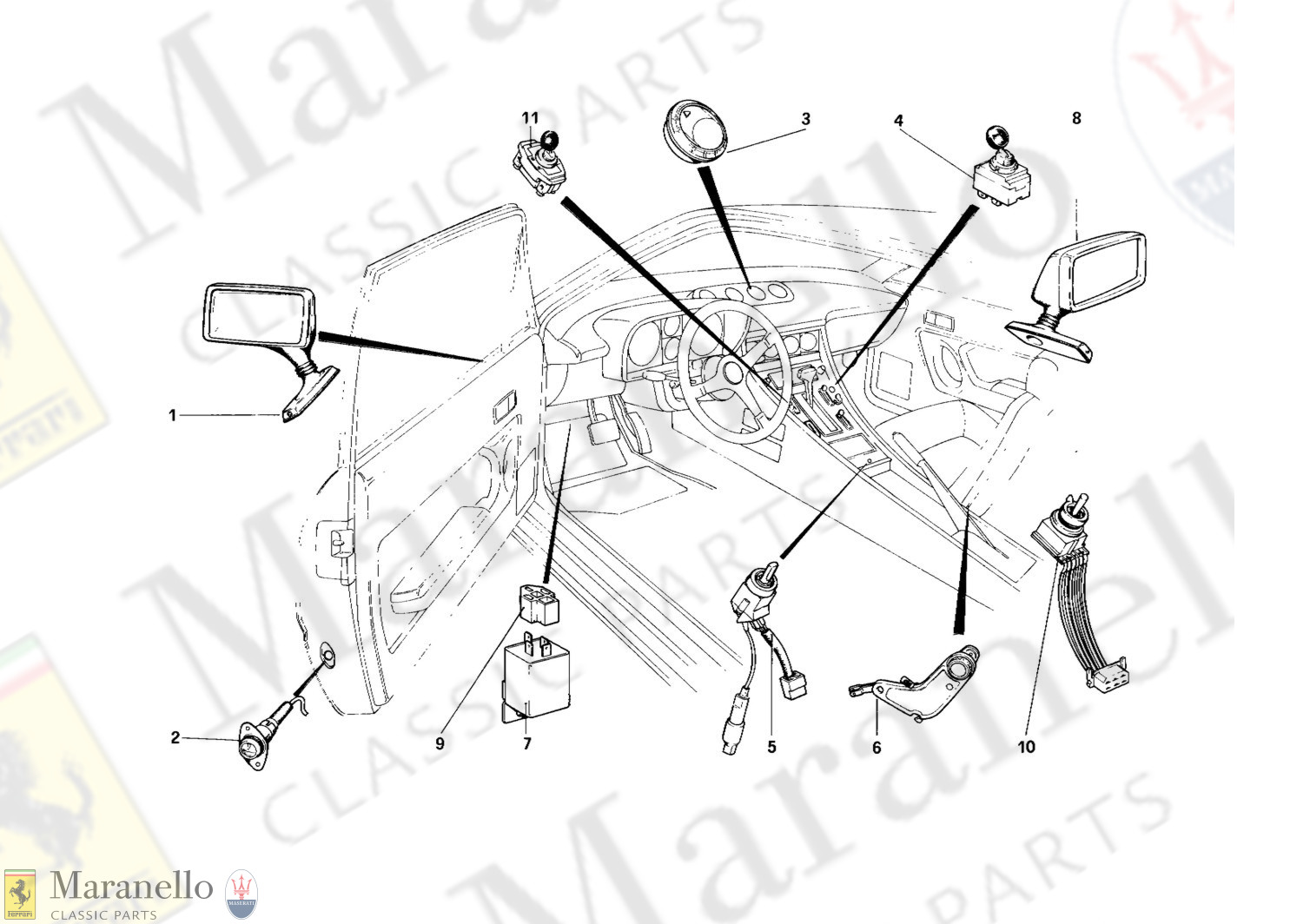 11
3
4
8
1
2
9
7
5
6
10
Maranello
CLASSIC PARTS