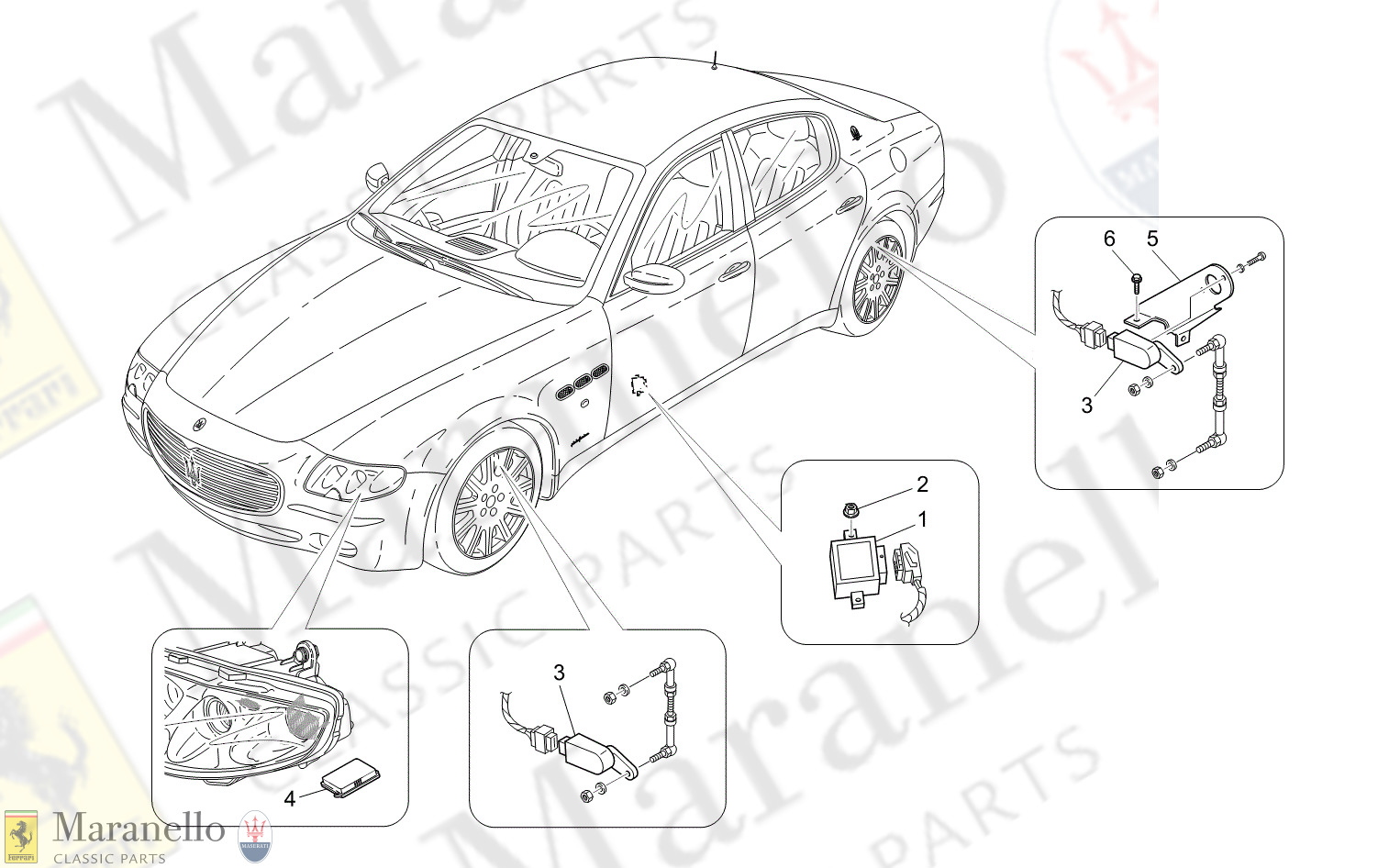 6 5

3

2

1

3

4

Maranello
CLASSIC PARTS