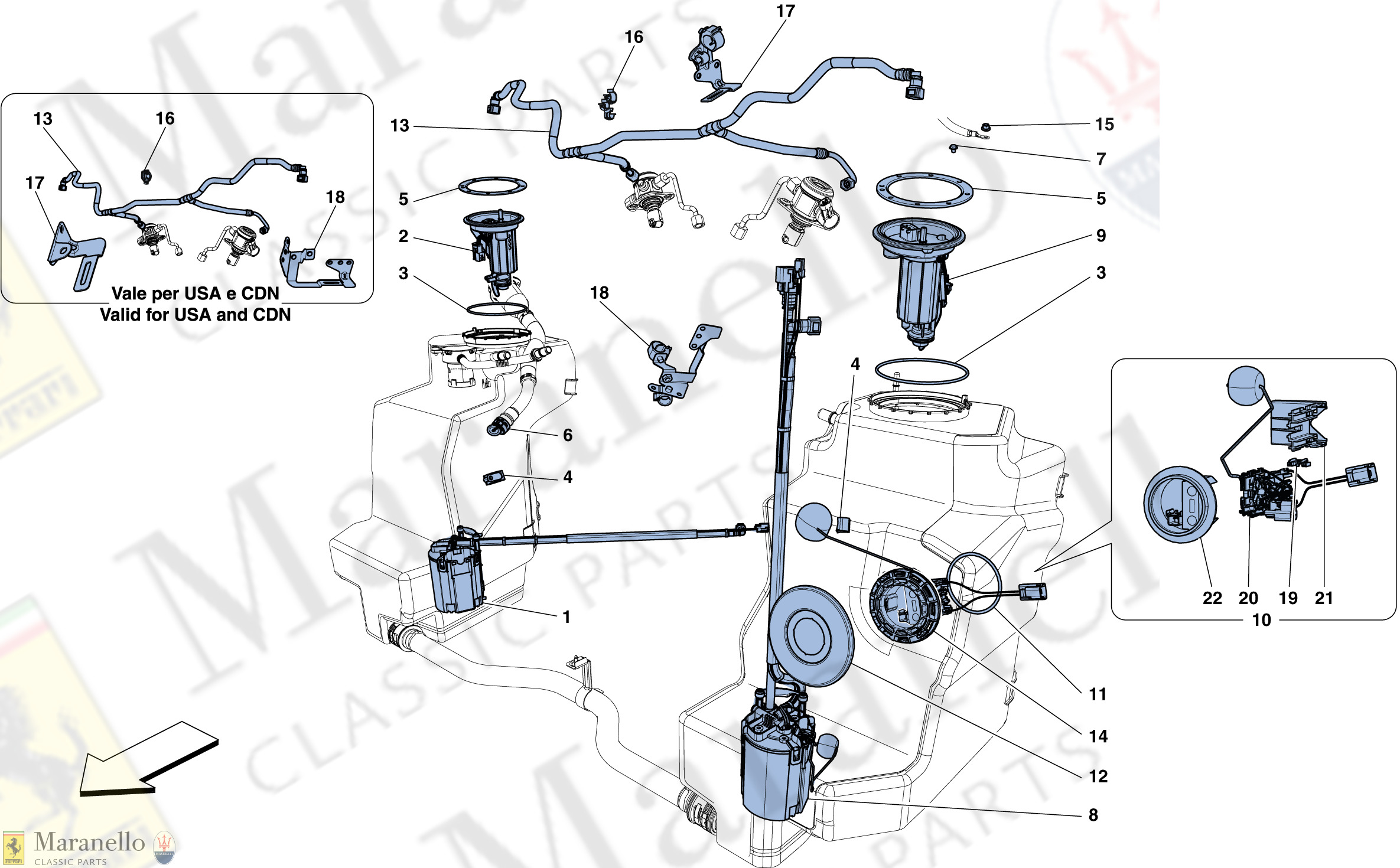 13
16
17
18
Vale per USA e CDN
Valid for USA and CDN

17
16
13
15
7
5
5
2
9
3
3
18
4
6
4
1
22
20
19
21
10
11
14
12
8

Maranello
CLASSIC PARTS