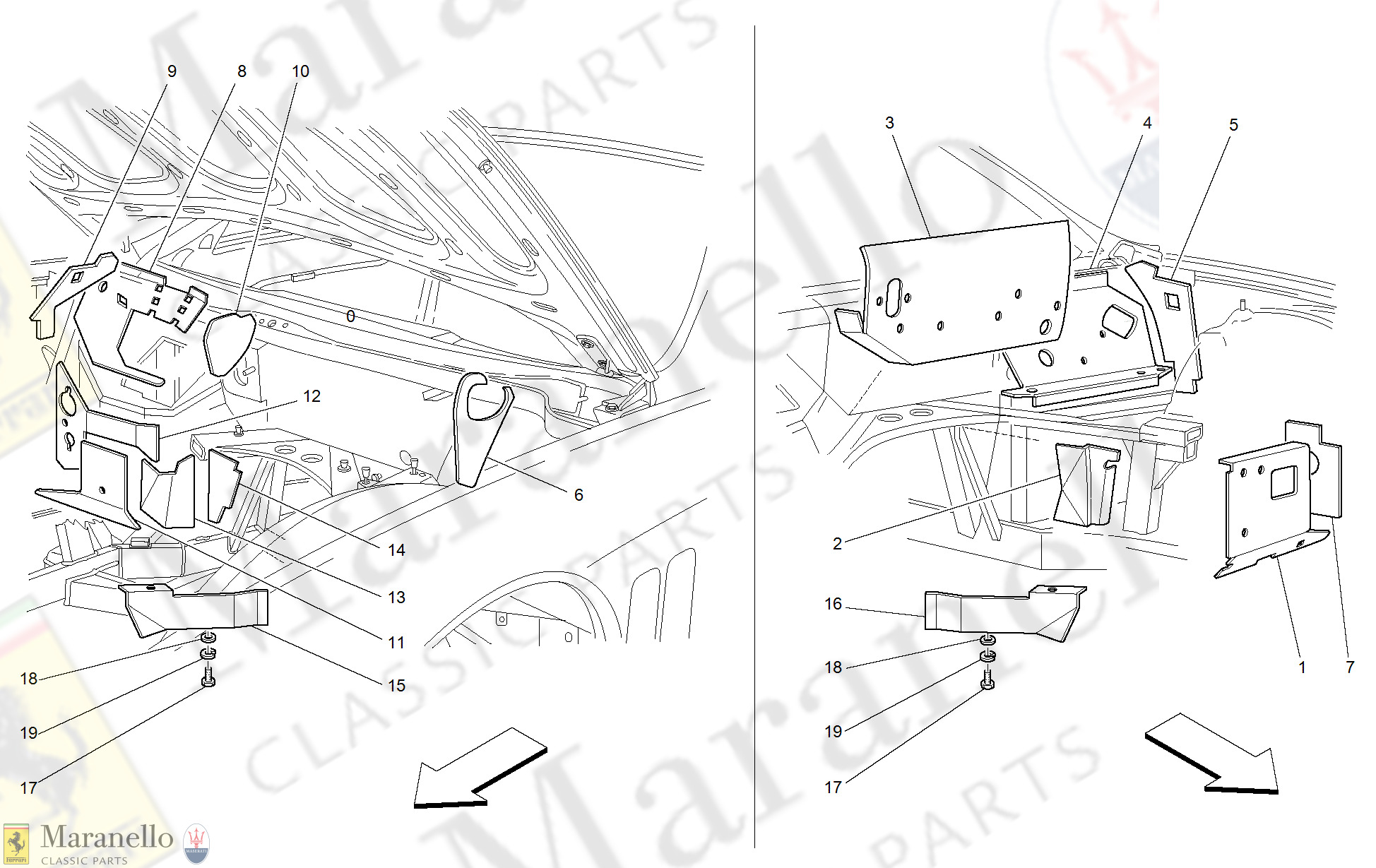 9
8
10
12
6
14
13
11
15
18
19
17
3
4
5
2
16
18
19
17
1
7
Maranello
CLASSIC PARTS
Maranello
CLASSIC PARTS