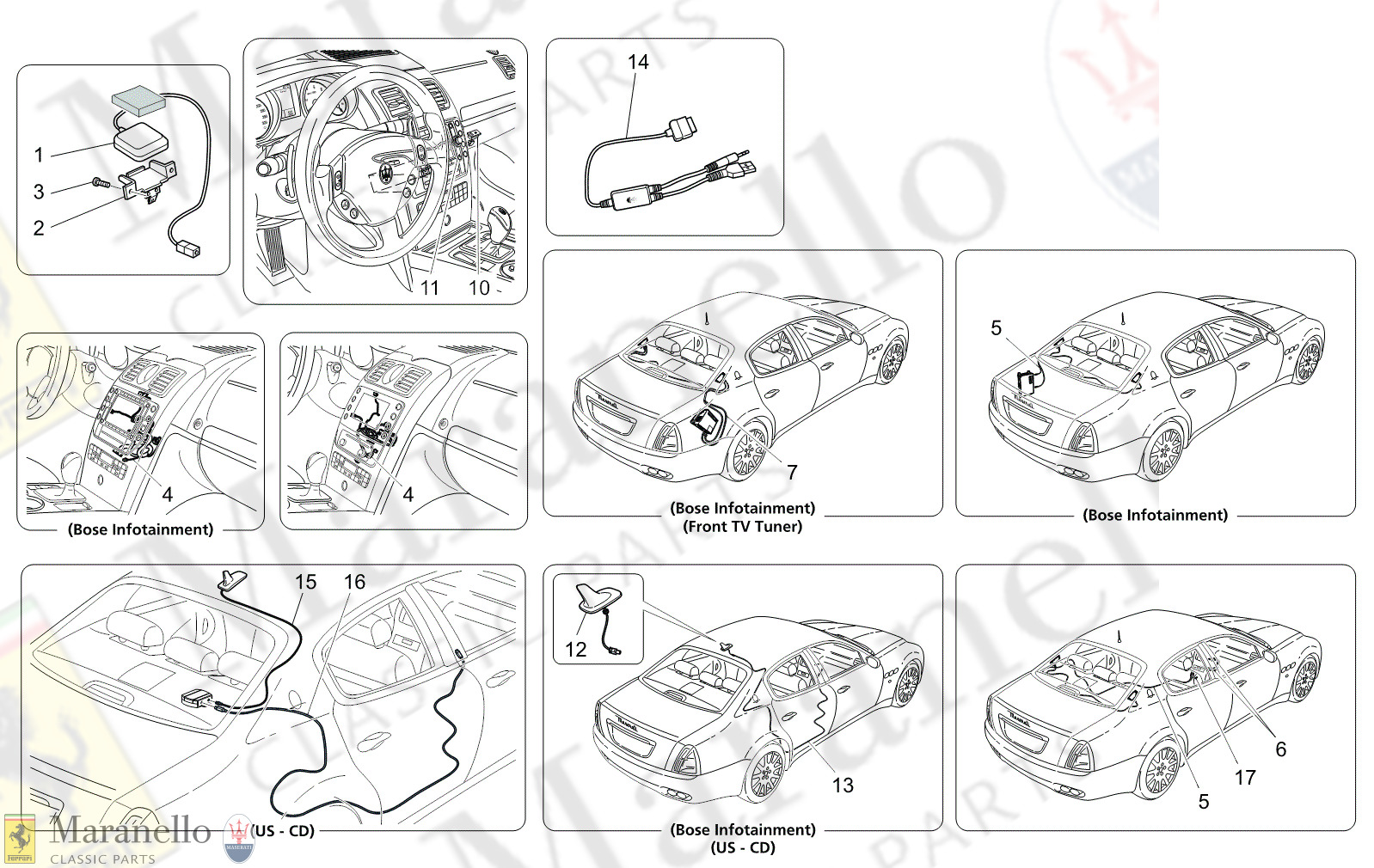 1
3
2

11
10

14

4
(Bose Infotainment)

4

7
(Bose Infotainment)
(Front TV Tuner)

5
(Bose Infotainment)

15
16
(US - CD)

12
13
(Bose Infotainment)
(US - CD)

6
17
5

Maranello
CLASSIC PARTS