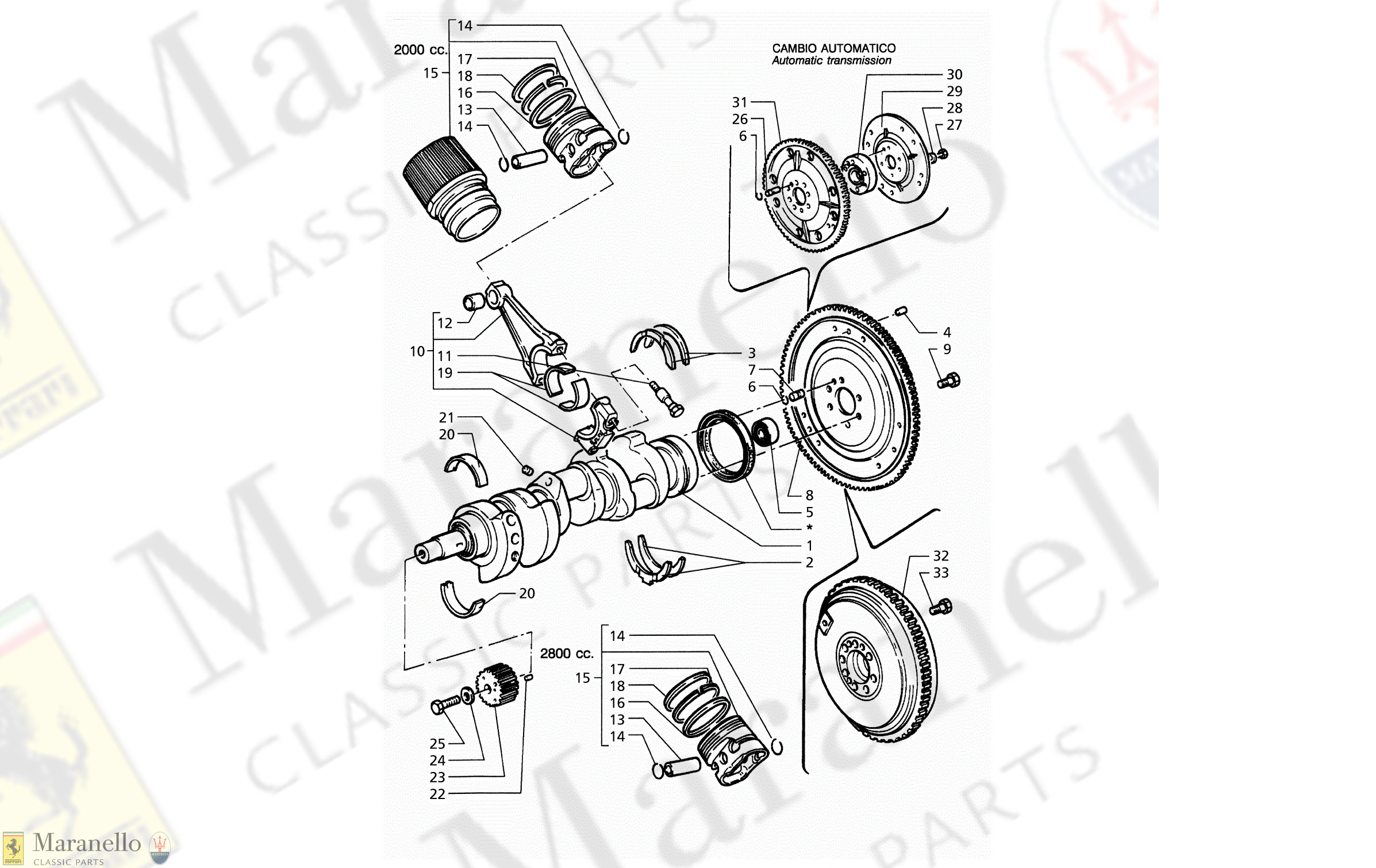 14
2000 cc.
15
17
18
16
13
14

CAMBIO AUTOMATICO
Automatic transmission
30
29
28
27
31
26
6

12
10
11
19
3
7
6
4
9
21
20
8
5
*
1
2
20

32
33

14
2800 cc.
15
17
18
16
13
14

25
24
23
22

Maranello
CLASSIC PARTS