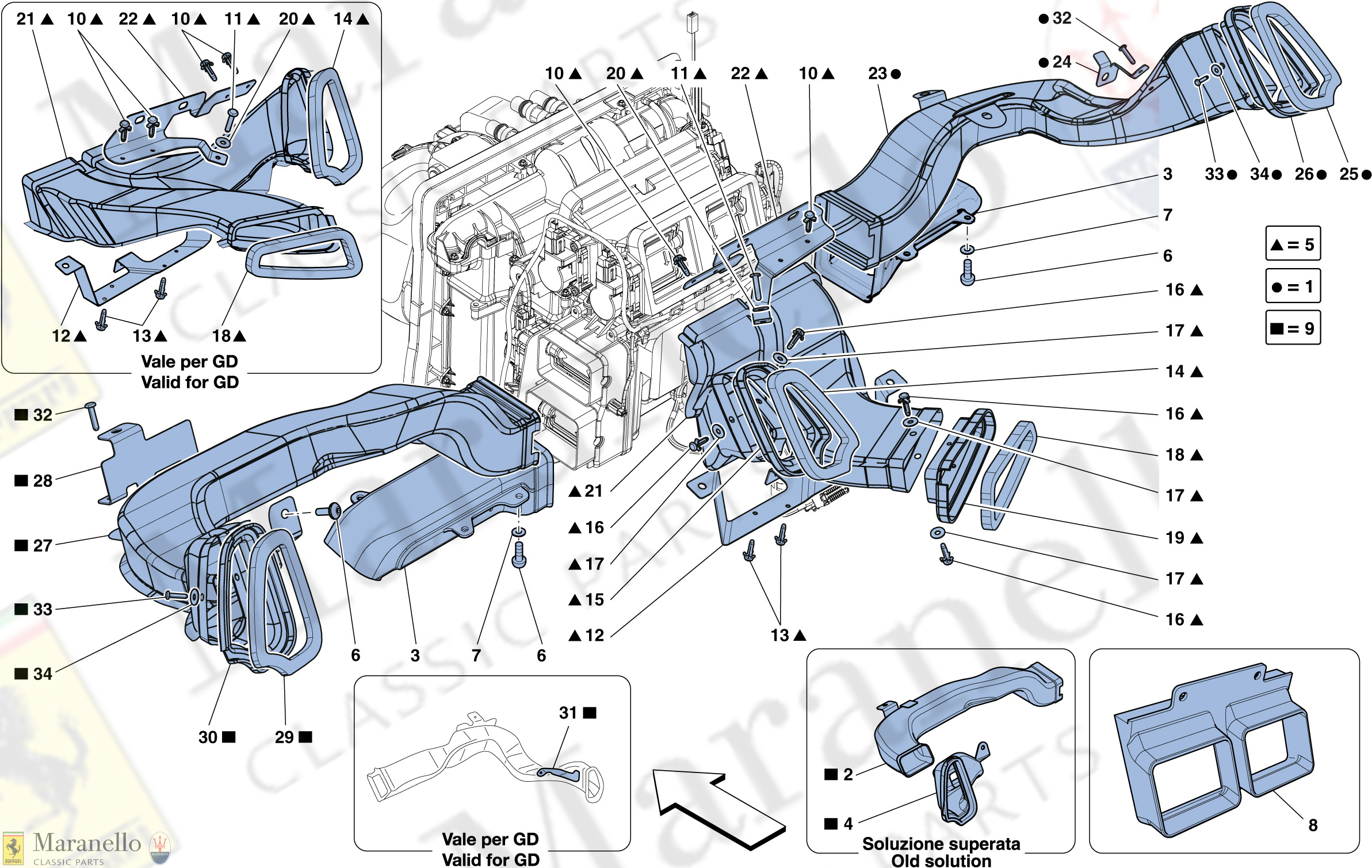 21 ▲ 10 ▲ 22 ▲ 10 ▲ 11 ▲ 20 ▲ 14 ▲

12 ▲ 13 ▲ 18 ▲

Vale per GD
Valid for GD

10 ▲ 20 ▲ 11 ▲ 22 ▲ 10 ▲ 23 ●

● 32
● 24

3
33 ● 34 ● 26 ● 25 ●
7
6
16 ▲
17 ▲
14 ▲
16 ▲
18 ▲
17 ▲
19 ▲
17 ▲
16 ▲

▲ = 5
● = 1
■ = 9

■ 32
■ 28
■ 27
■ 33
■ 34

30 ■ 29 ■

6 3 7 6

▲ 21
▲ 16
▲ 17
▲ 15
▲ 12

13 ▲

31 ■

Vale per GD
Valid for GD

■ 2
■ 4

Soluzione superata
Old solution

8

Maranello
CLASSIC PARTS