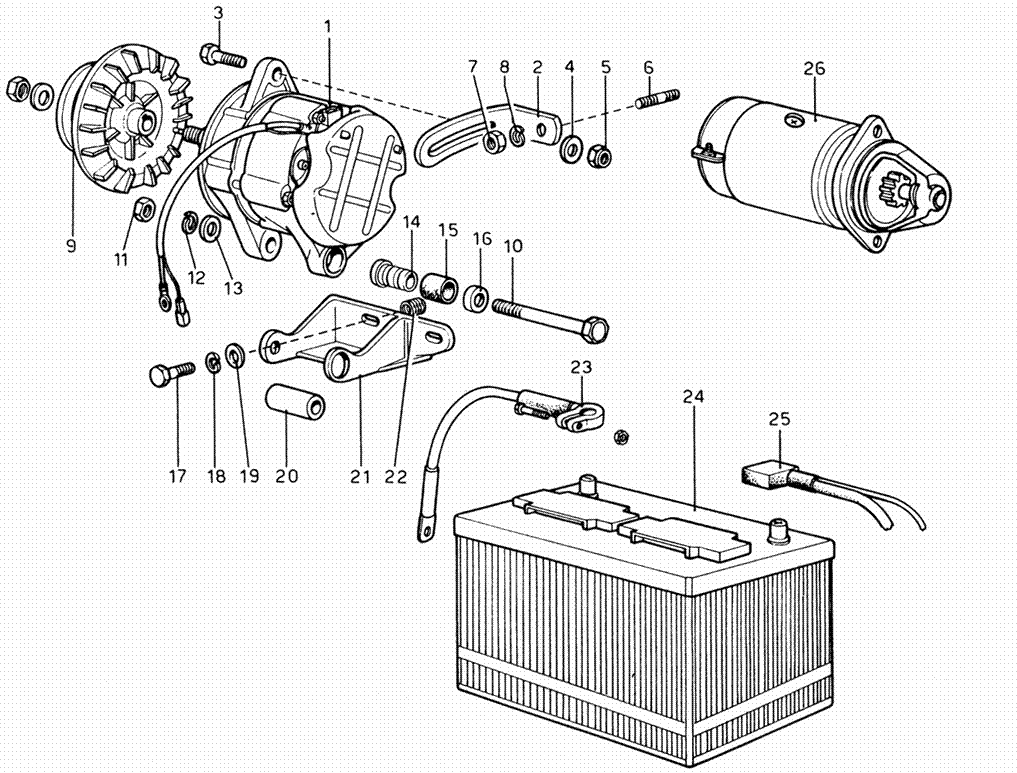 3
1
7
8
2
4
5
6
26
9
11
12
13
14
15
16
10
17
18
19
20
21
22
23
24
25