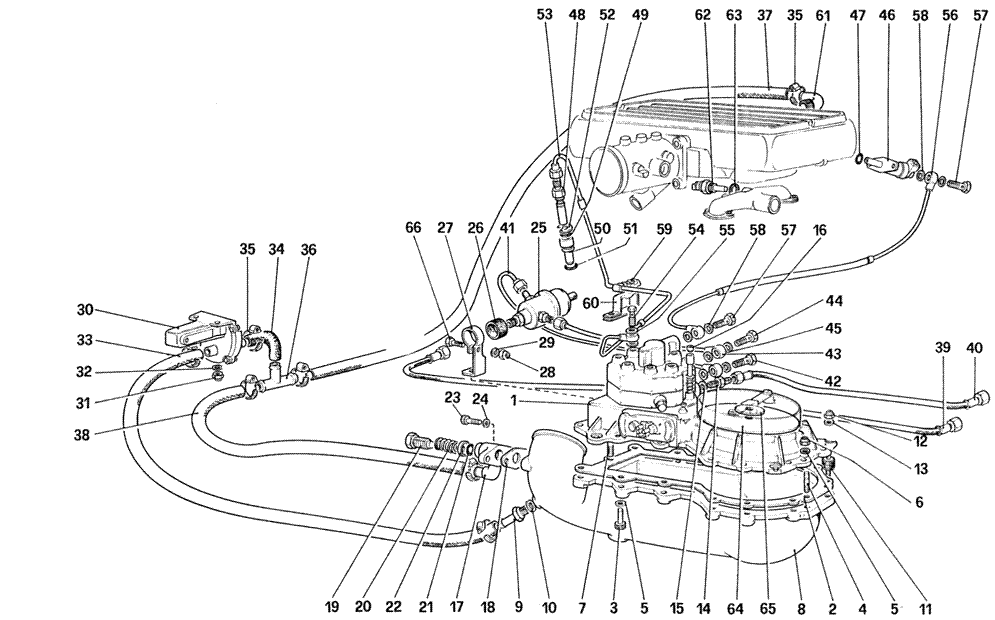 53 48 52 49 62 63 37 35 61 47 46 58 56 57

66 27 26 41 25 50 51 59 54 55 58 57 16

35 34 36

30

33

32

31

38

60

29

28

44

45

43

42

39 40

1

23 24

12

13

6

19 20 22 21 17 18 9 10 7 3 5 15 14 64 65 8 2 4 5 11